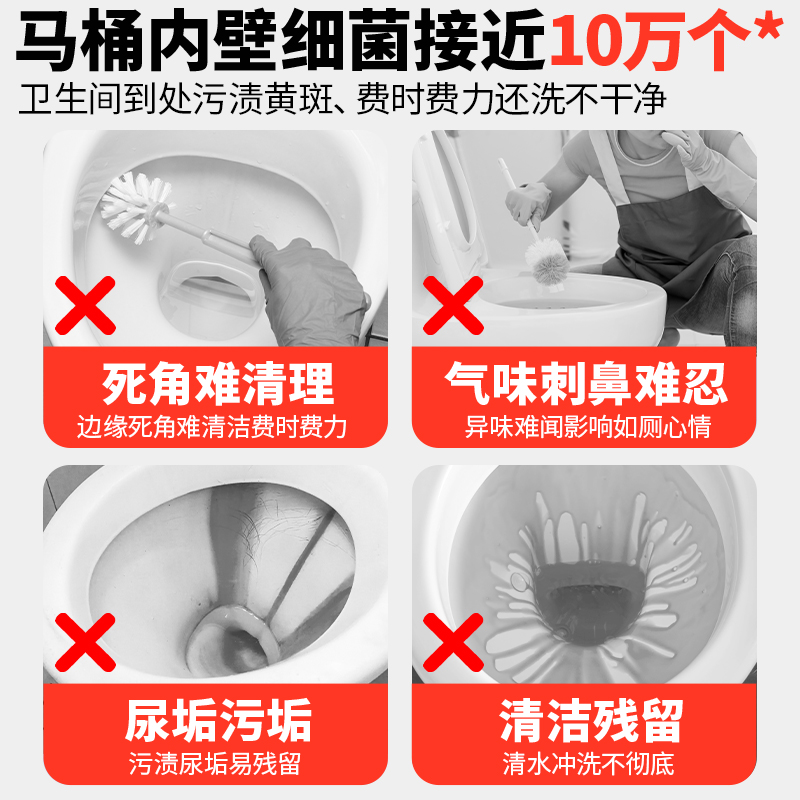 马桶内壁细菌接近10万个*
卫生间到处污渍黄斑、费时费力还洗不干净

死角难清理
边缘死角难清洁费时费力

气味刺鼻难忍
异味难闻影响如厕心情

尿垢污垢
污渍尿垢易残留

清洁残留
清水冲洗不彻底