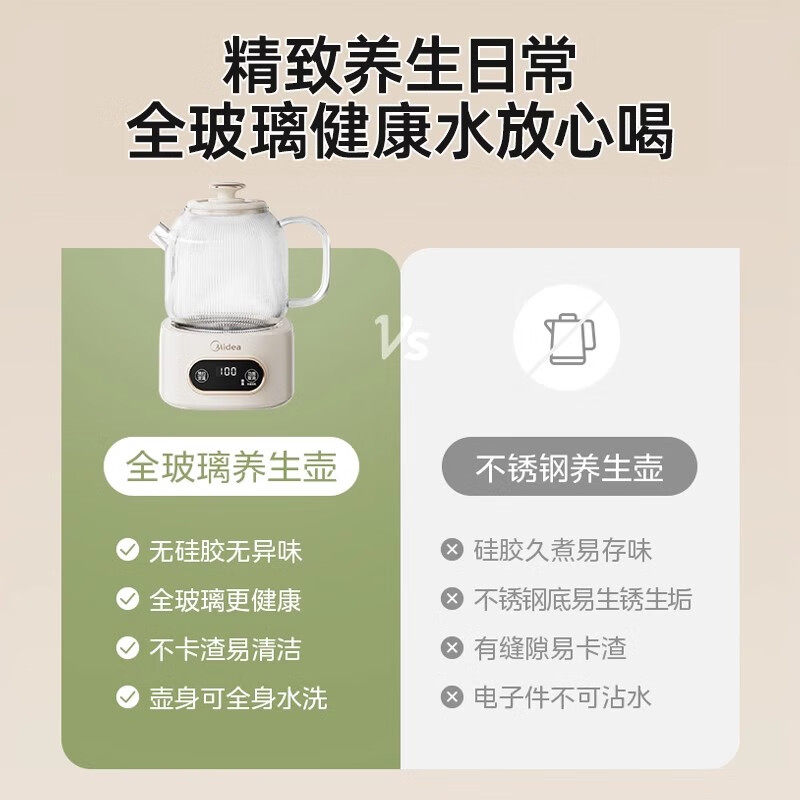 精致养生日常
全玻璃健康水放心喝

Midea

100

Vs

全玻璃养生壶

无硅胶无异味
全玻璃更健康
不卡渣易清洁
壶身可全身水洗

不锈钢养生壶

硅胶久煮易存味
不锈钢底易生锈生垢
有缝隙易卡渣
电子件不可沾水