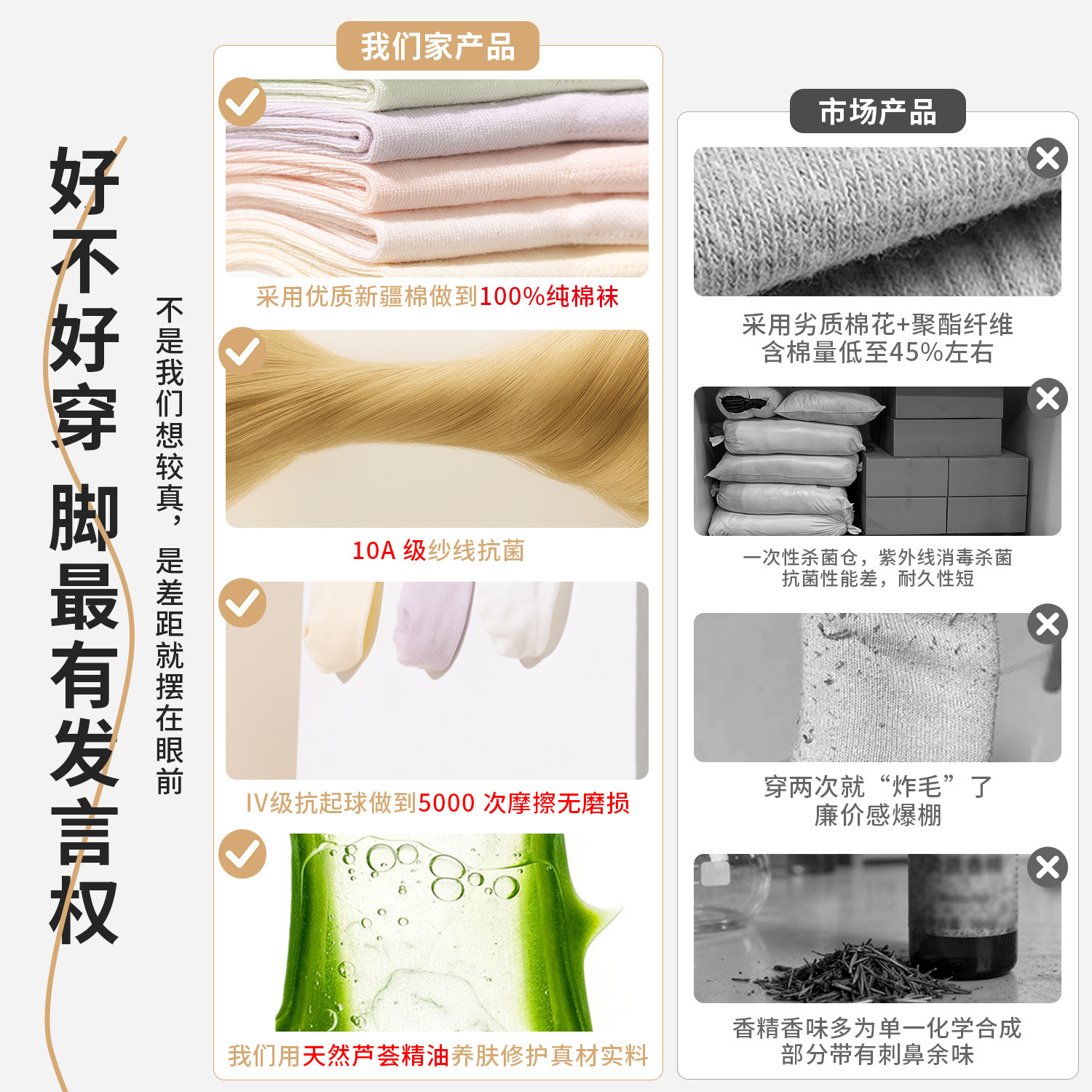 好不好穿 脚最有发言权

不是我们想较真，是差距就摆在眼前

我们家产品

采用优质新疆棉做到100%纯棉袜

10A 级纱线抗菌

IV级抗起球做到5000 次摩擦无磨损

我们用天然芦荟精油养肤修护真材实料

市场产品

采用劣质棉花+聚酯纤维
含棉量低至45%左右

一次性杀菌仓，紫外线消毒杀菌
抗菌性能差，耐久性短

穿两次就“炸毛”了
廉价感爆棚

香精香味多为单一化学合成
部分带有刺鼻余味