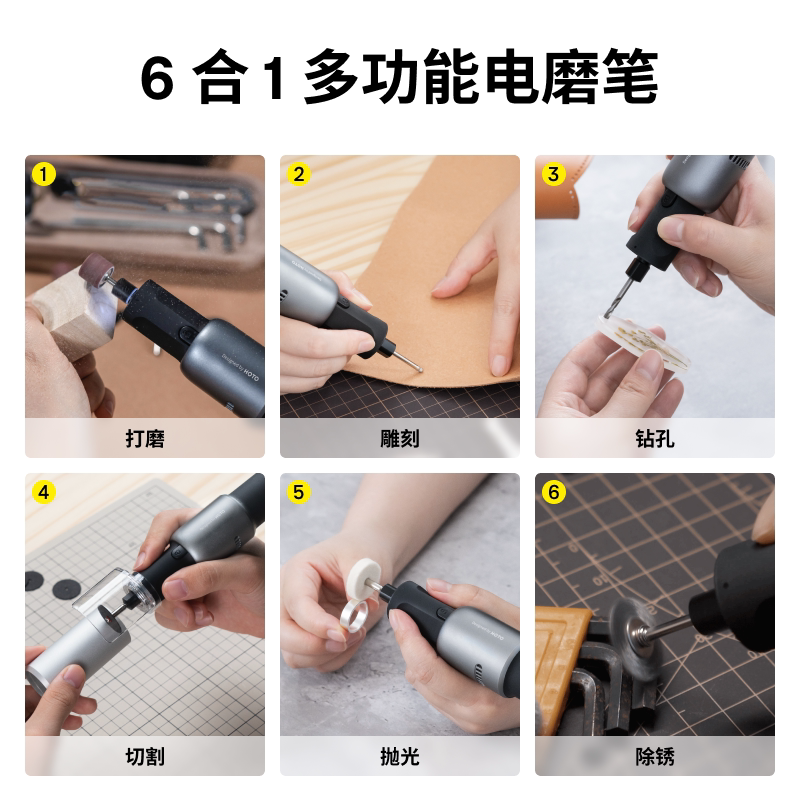 6 合 1 多功能电磨笔

1
Designed by HOTO
打磨

2
雕刻

3
钻孔

4
切割

5
抛光

6
除锈